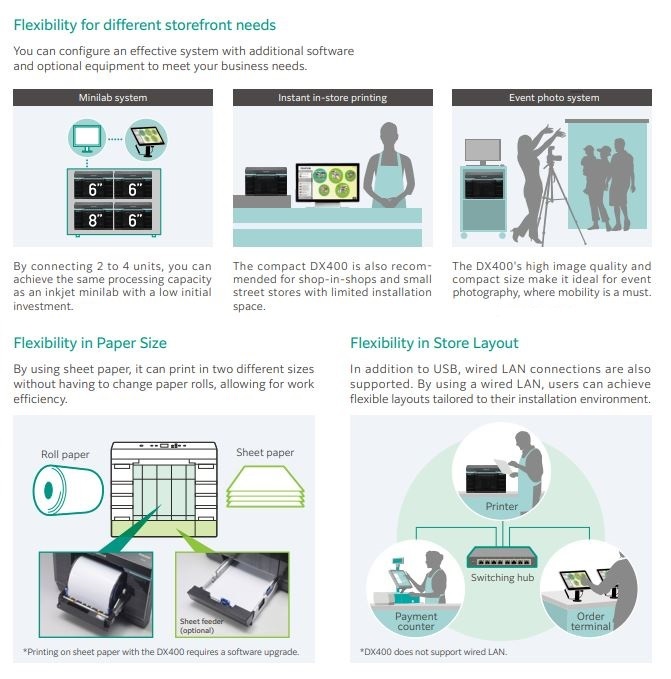 Flexibility for different storefront needs

You can configure an effective system with additional software and optional equipment to meet your business needs.

Minilab system

6" 6"
8" 6"

By connecting 2 to 4 units, you can achieve the same processing capacity as an inkjet minilab with a low initial investment.

Instant in-store printing

The compact DX400 is also recommended for shop-in-shops and small street stores with limited installation space.

Event photo system

The DX400's high image quality and compact size make it ideal for event photography, where mobility is a must.

Flexibility in Paper Size

By using sheet paper, it can print in two different sizes without having to change paper rolls, allowing for work efficiency.

Roll paper

Sheet paper

Sheet feeder (optional)

*Printing on sheet paper with the DX400 requires a software upgrade.

Flexibility in Store Layout

In addition to USB, wired LAN connections are also supported. By using a wired LAN, users can achieve flexible layouts tailored to their installation environment.

Printer

Switching hub

Payment counter

Order terminal

*DX400 does not support wired LAN.